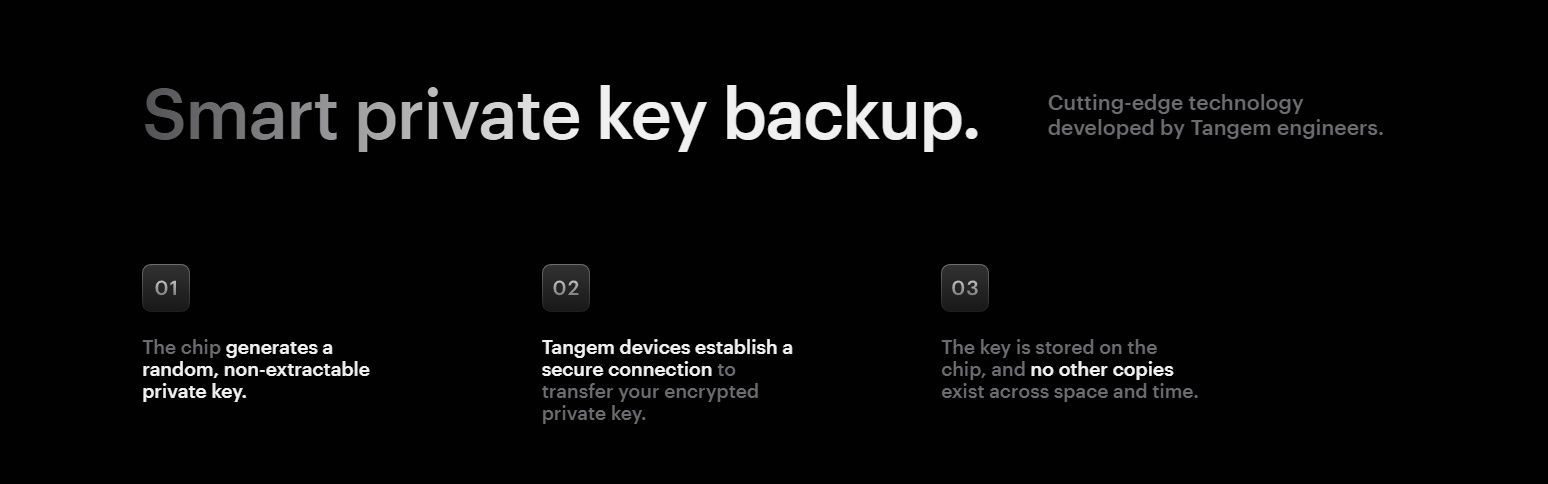 Smart private key backup.

Cutting-edge technology developed by Tangem engineers.

01

The chip generates a random, non-extractable private key.

02

Tangem devices establish a secure connection to transfer your encrypted private key.

03

The key is stored on the chip, and no other copies exist across space and time.