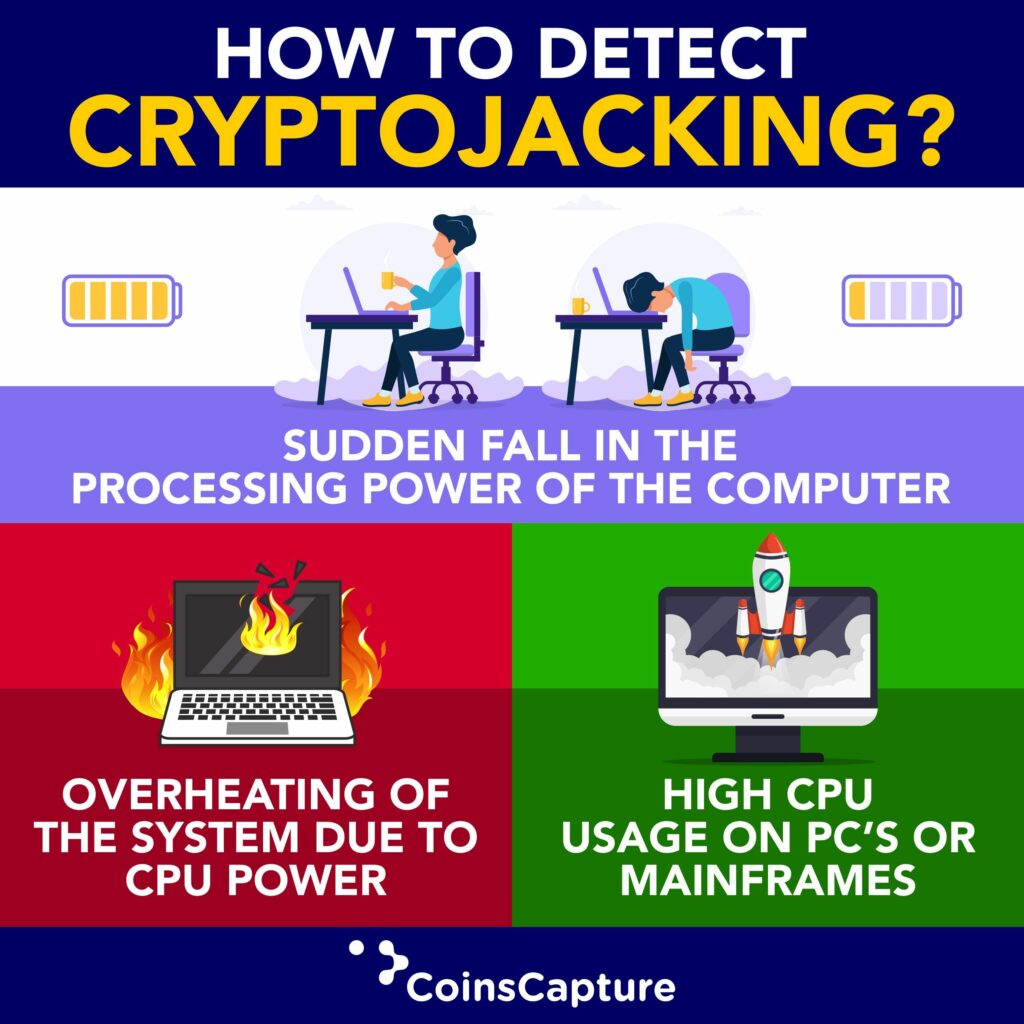 HOW TO DETECT
CRYPTOJACKING?

SUDDEN FALL IN THE PROCESSING POWER OF THE COMPUTER

OVERHEATING OF THE SYSTEM DUE TO CPU POWER

HIGH CPU USAGE ON PC'S OR MAINFRAMES

CoinsCapture